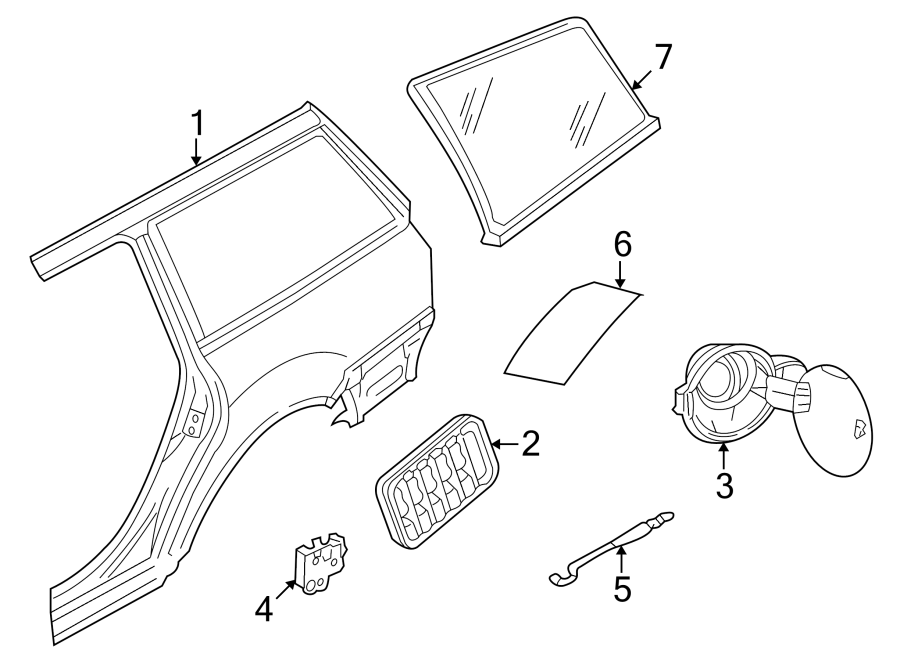 1
7
6
2
3
4
5