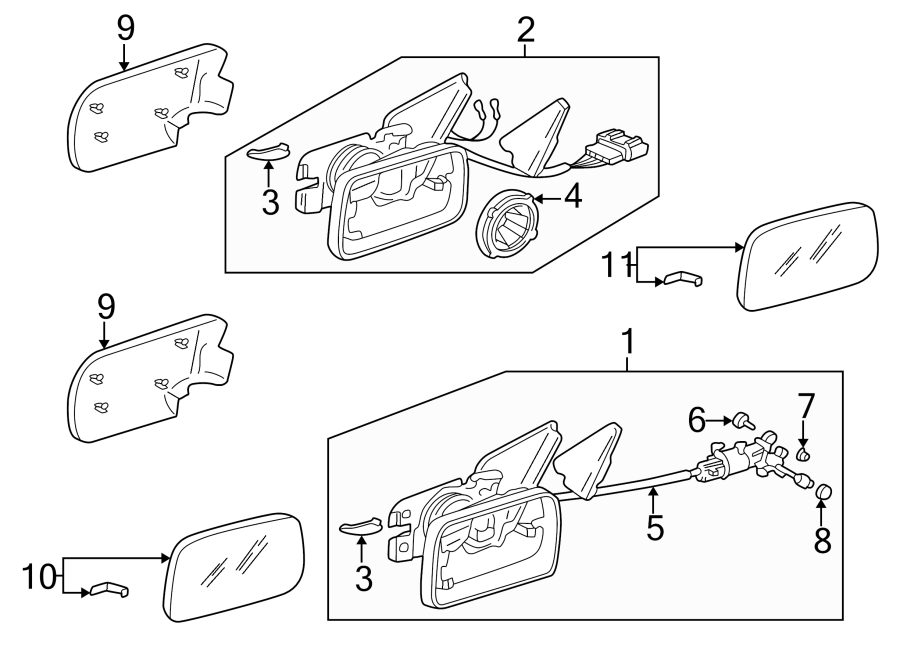 9
2
3
4
11
9
1
6
7
5
8
3
10