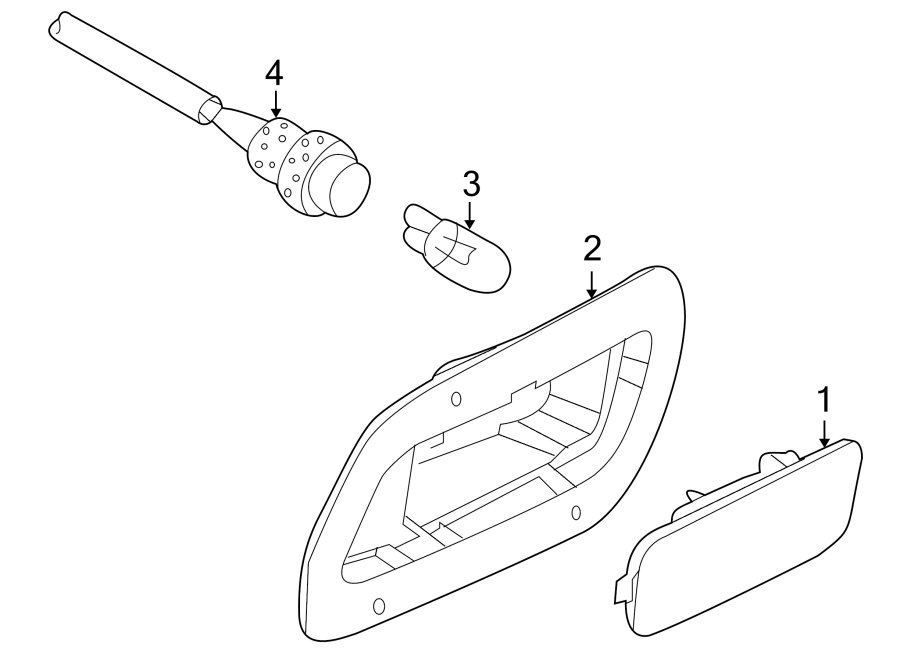 4
3
2
1