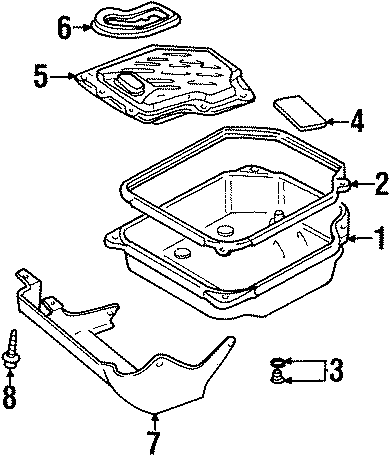 6
5
4
2
1
3
8
7