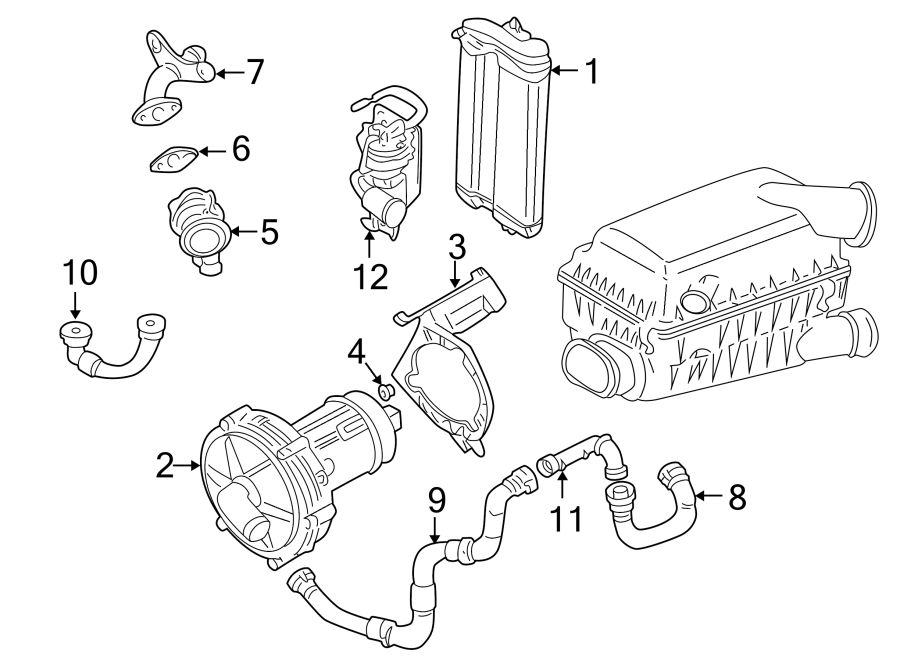 7
1
6
5
12
3
10
4
2
9
11
8