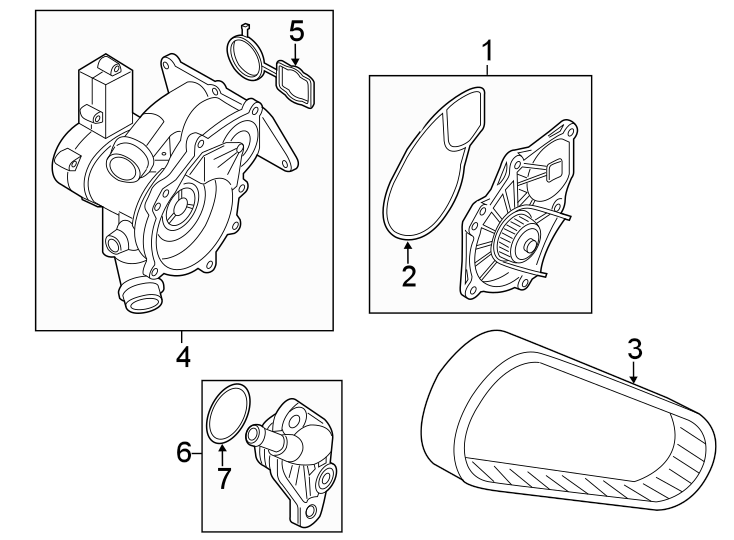 5
1
2
4
3
6
7