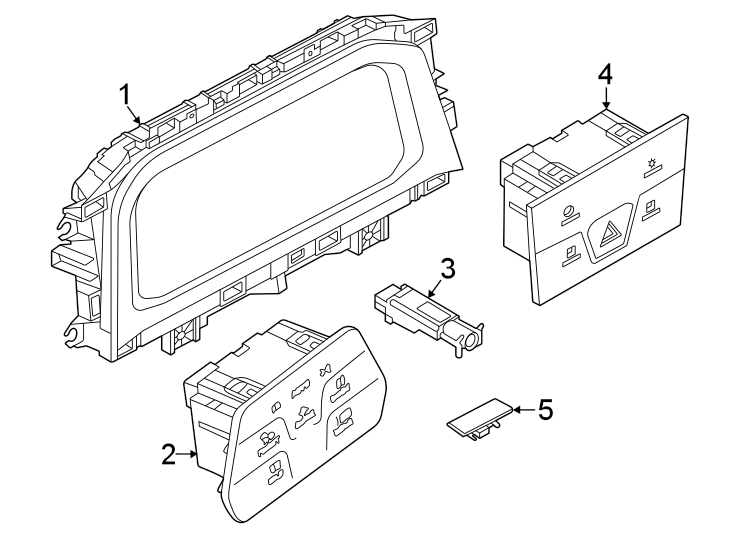 1
4
3
2
5