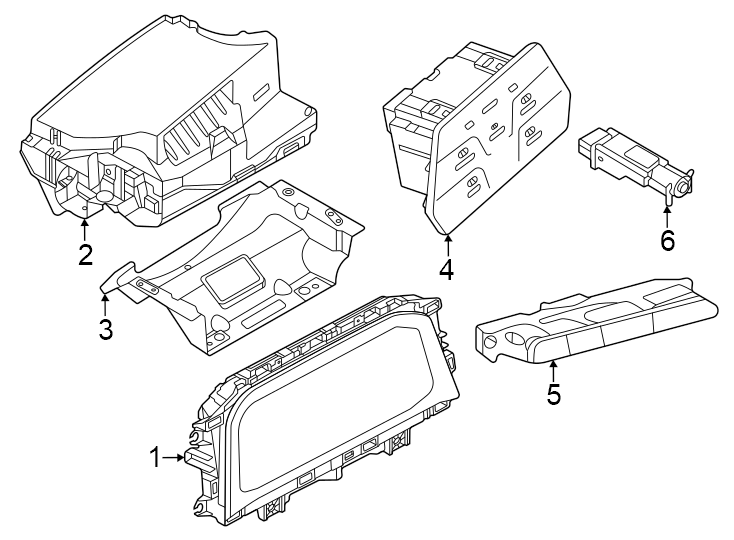 2
3
4
6
5
1