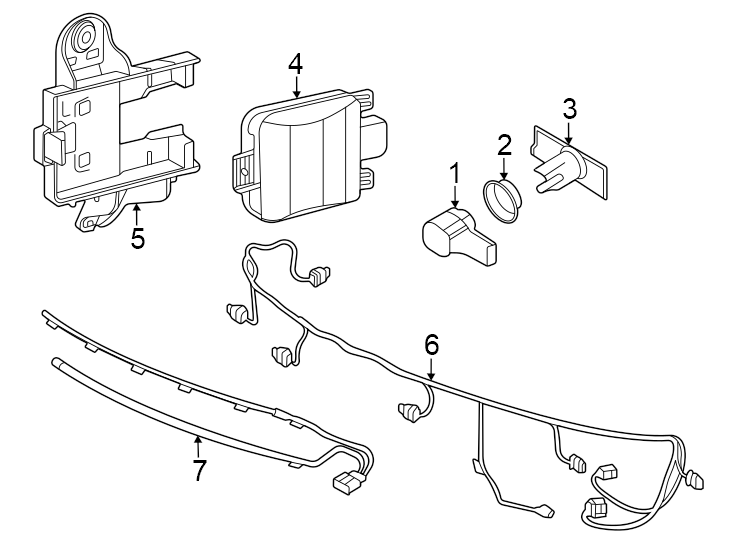 4
3
2
1
5
6
7