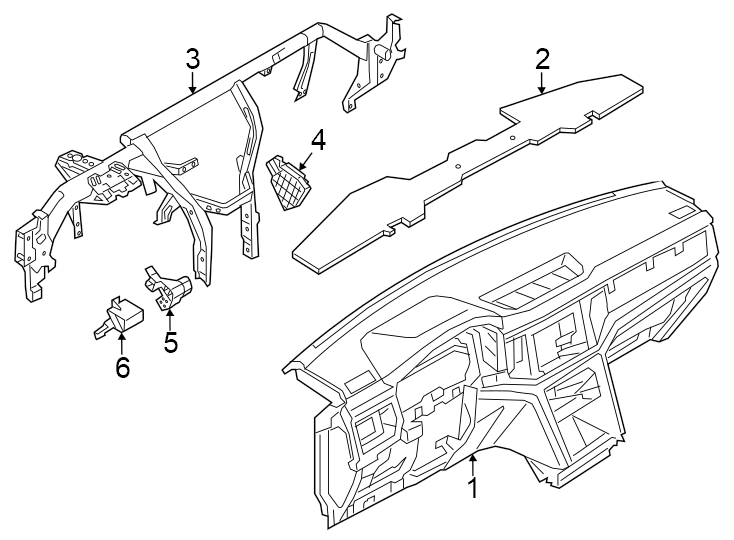 3
2
4
5
6
1