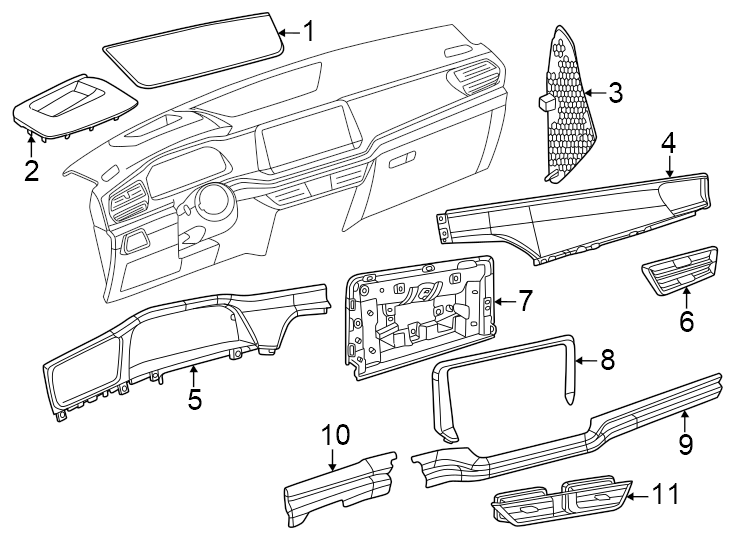 1
2
3
4
5
6
7
8
9
10
11