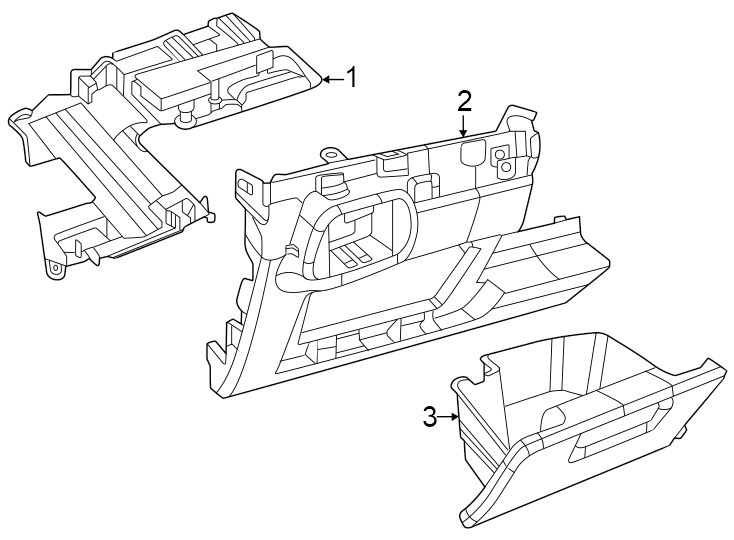 1
2
3