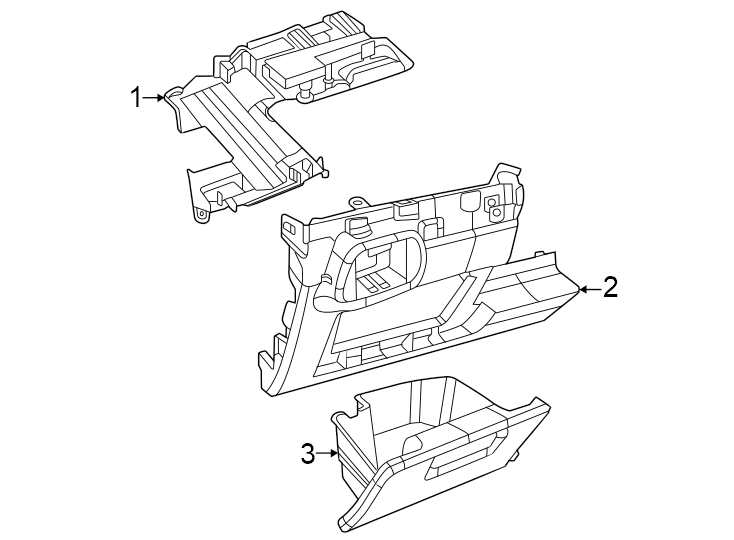 1
2
3