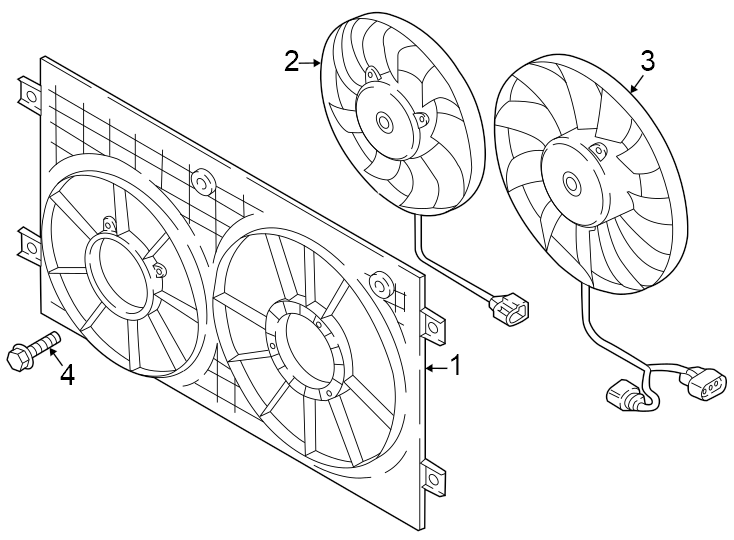 2
3
1
4