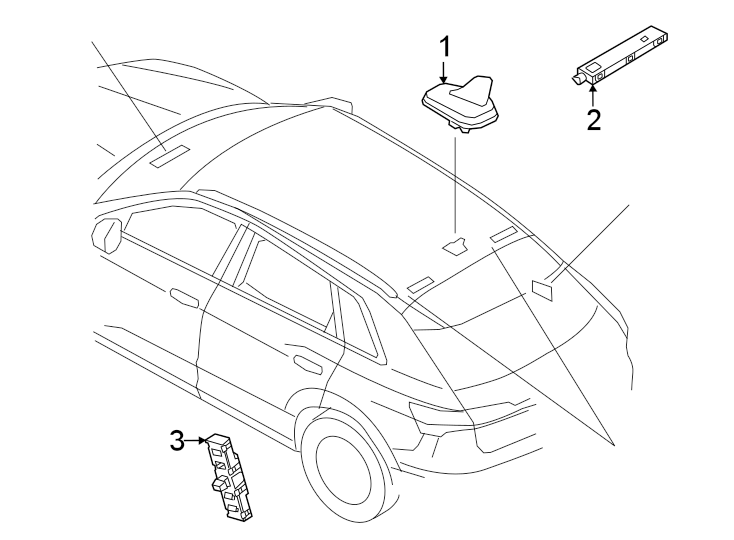 1
2
3