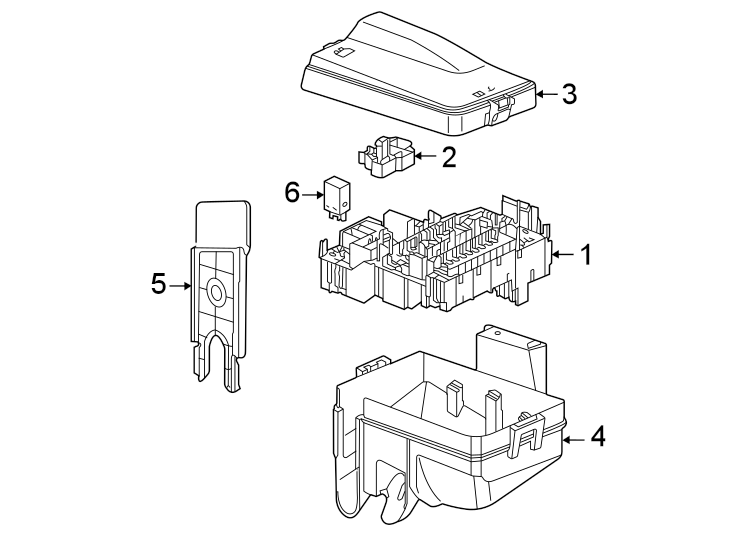 3
2
6
1
5
4