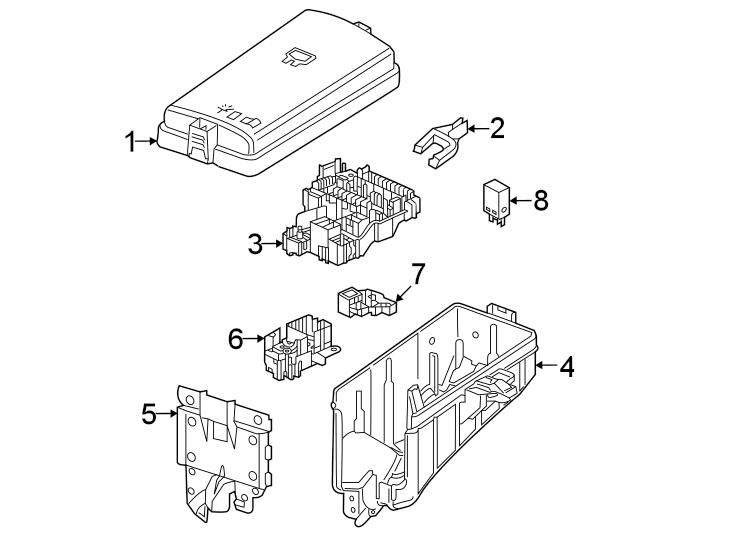 1
2
8
3
7
6
4
5