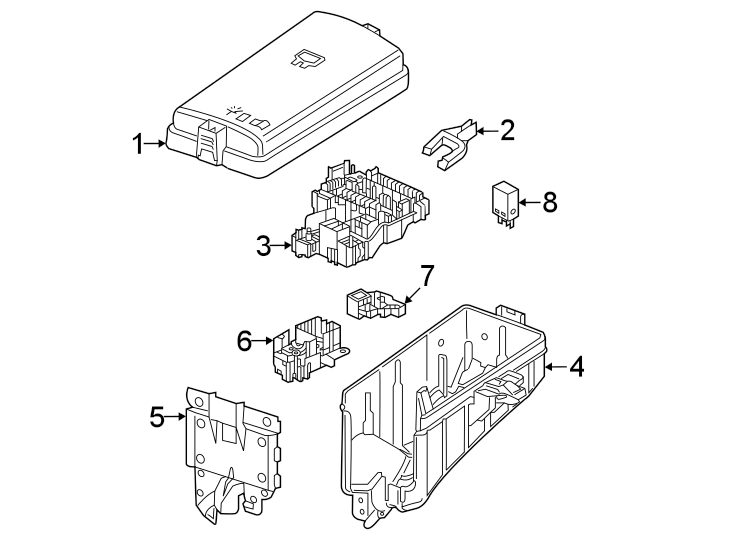 1
2
8
3
7
6
4
5