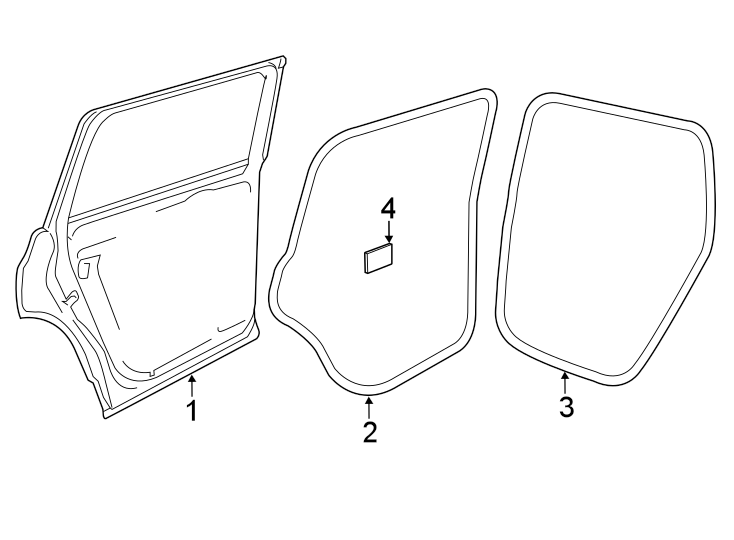 4
1
2
3