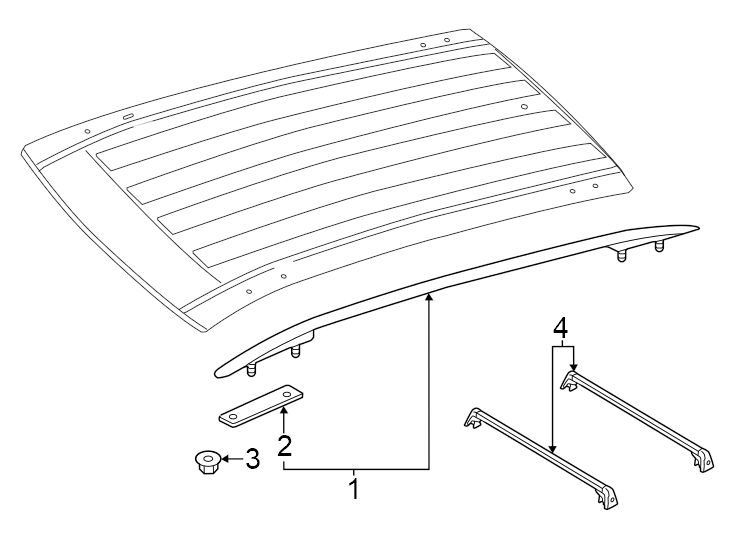 4
2
3
1