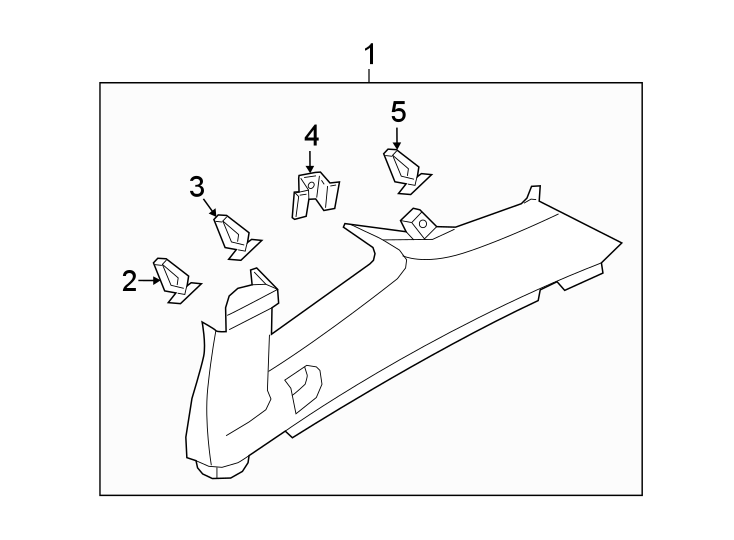 1
5
4
3
2