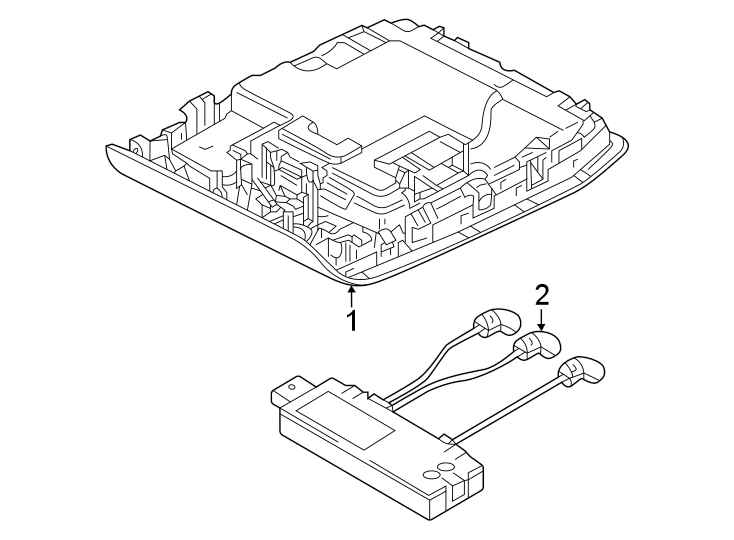 1
2