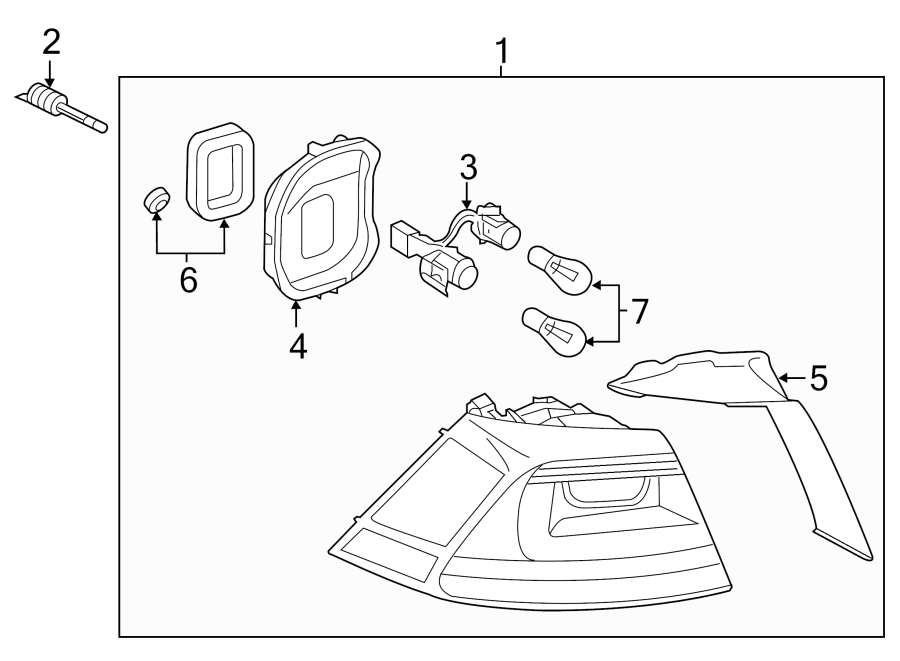 2
1
3
6
4
7
5