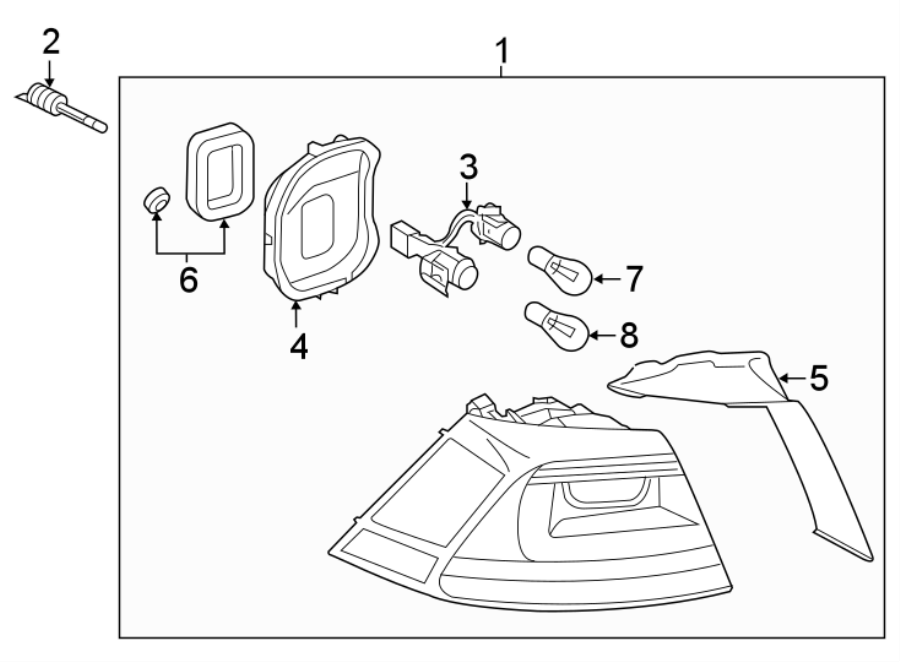 2
1
3
6
4
7
8
5