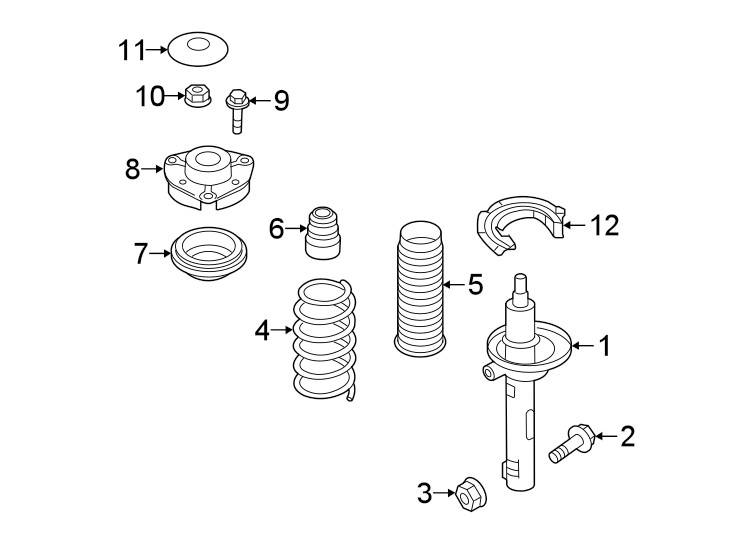 11
10
9
8
6
12
7
5
4
1
2
3