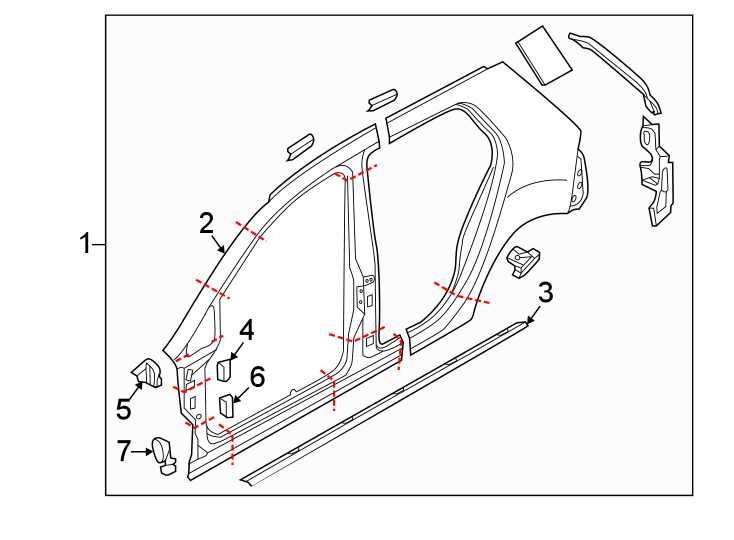 1
2
3
4
5
6
7