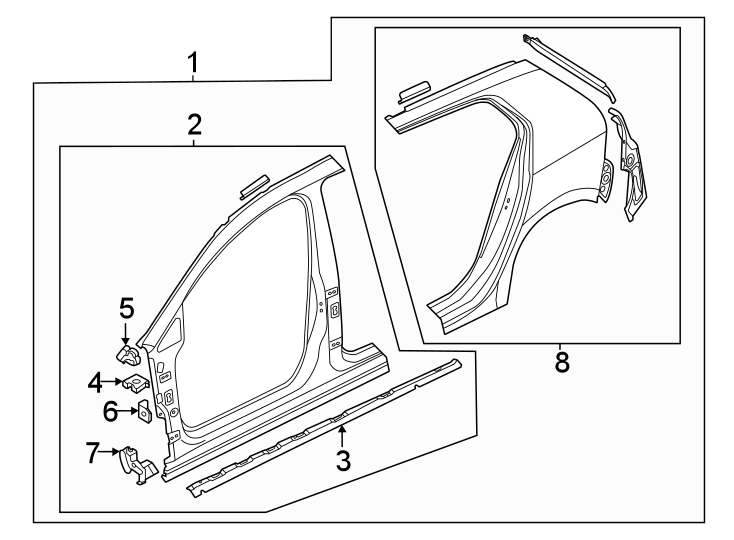 1
2
5
4
6
7
3
8