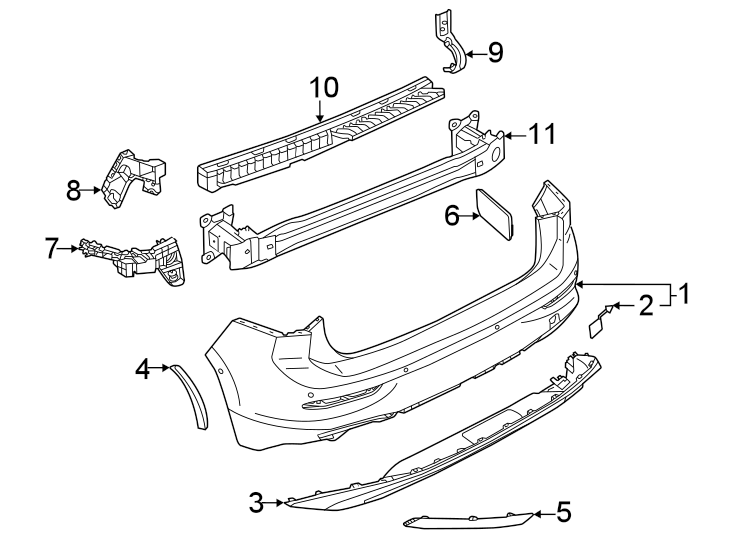 9
10
11
8
6
7
1
2
4
3
5