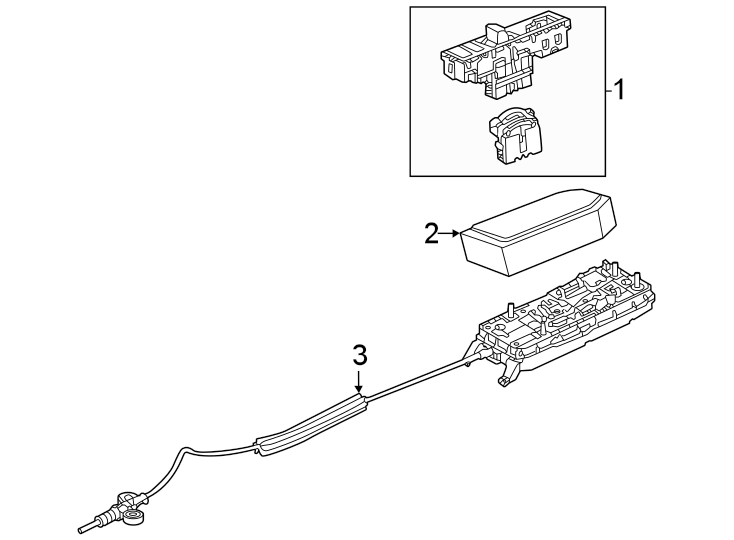 1
2
3