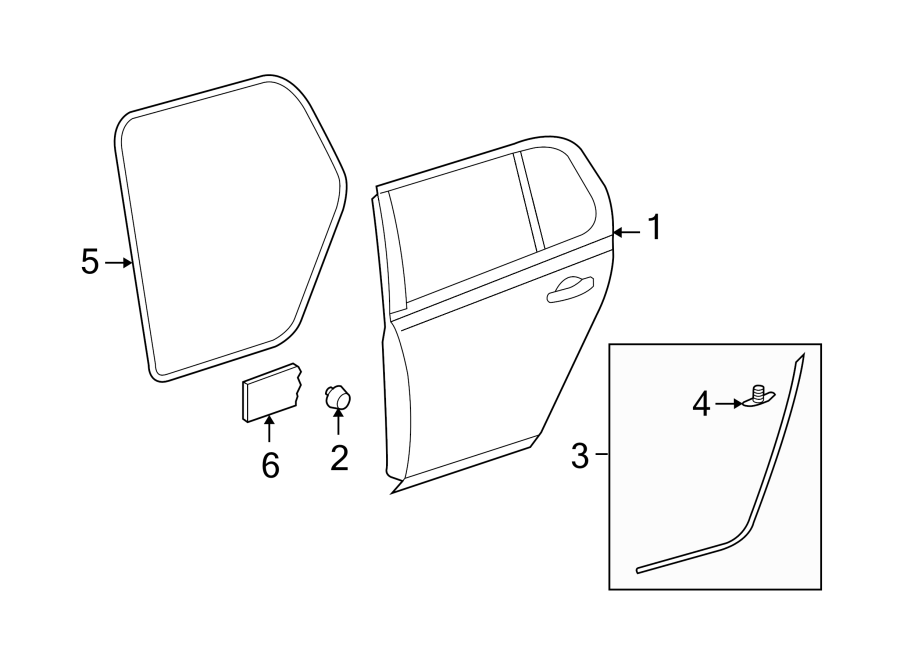 5
1
4
3
6
2