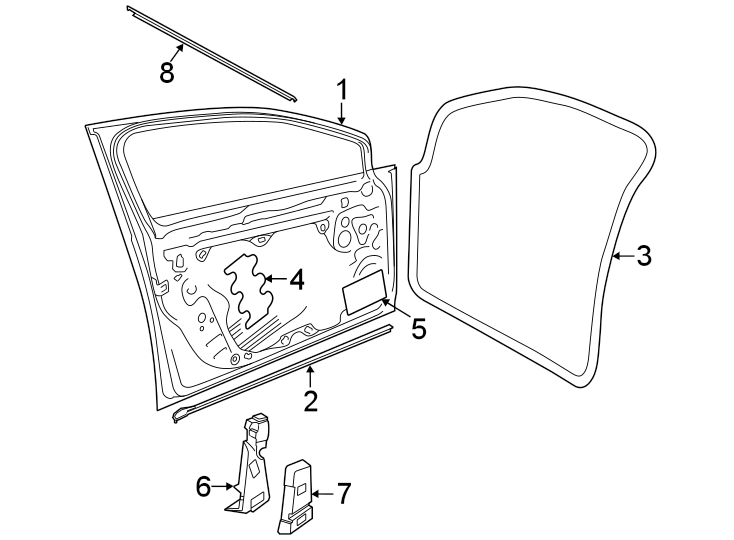 8
1
3
4
5
2
6
7