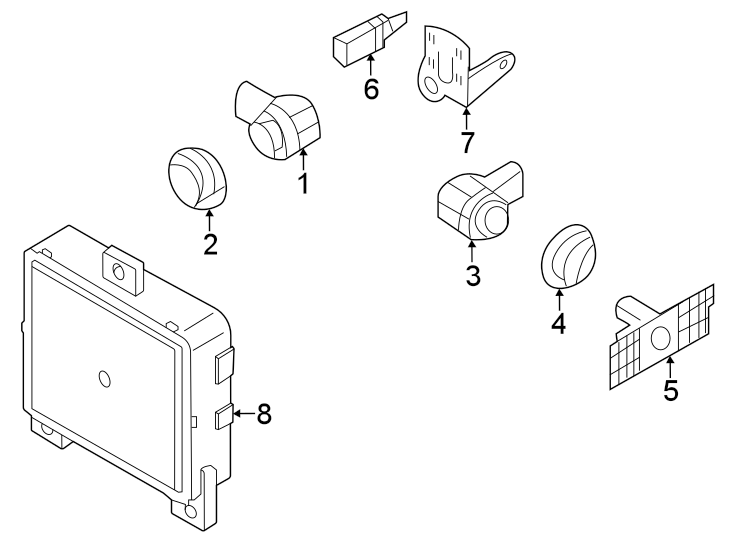 6
7
1
2
3
4
5
8