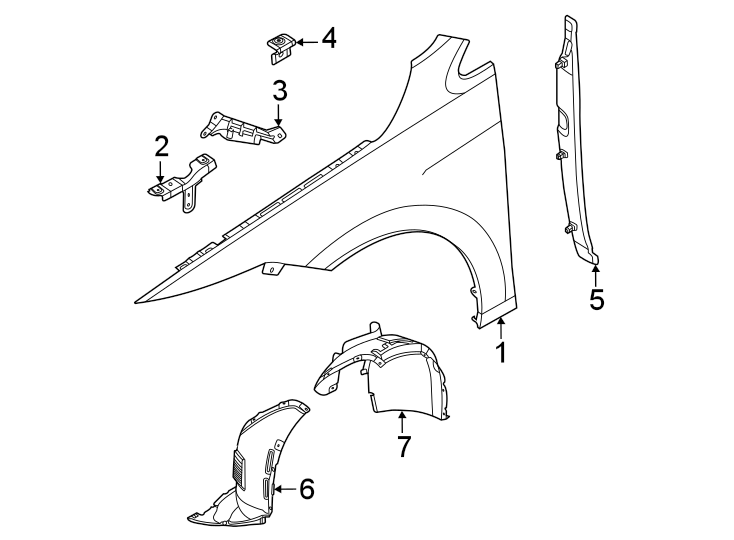 4
3
2
5
1
7
6