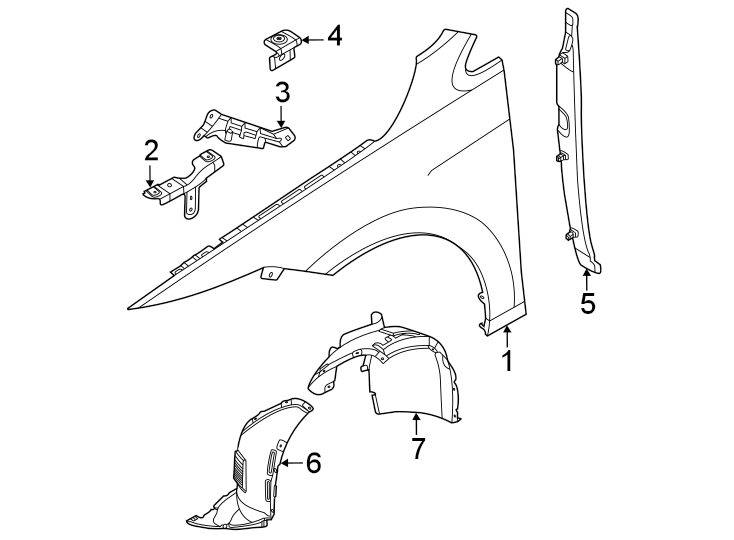 4
3
2
5
1
7
6