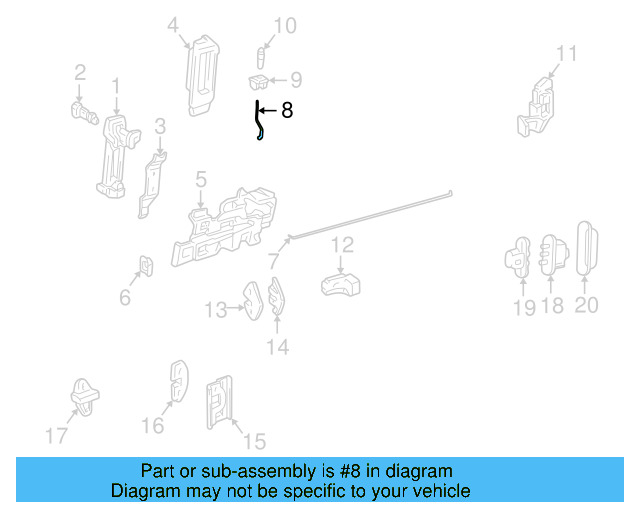 4
10
11
2
1
9
8
3
5
12
7
6
13
14
19
18
20
17
16
15

Part or sub-assembly is #8 in diagram
Diagram may not be specific to your vehicle