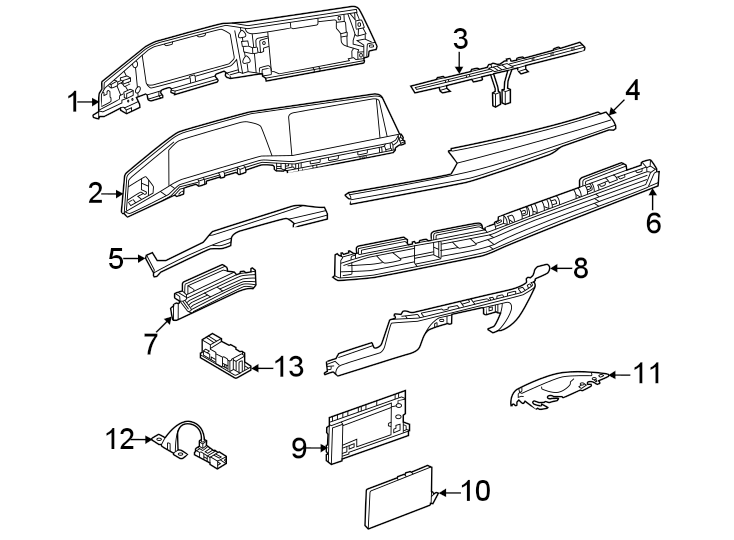 1
3
4
2
6
5
8
7
13
11
12
9
10