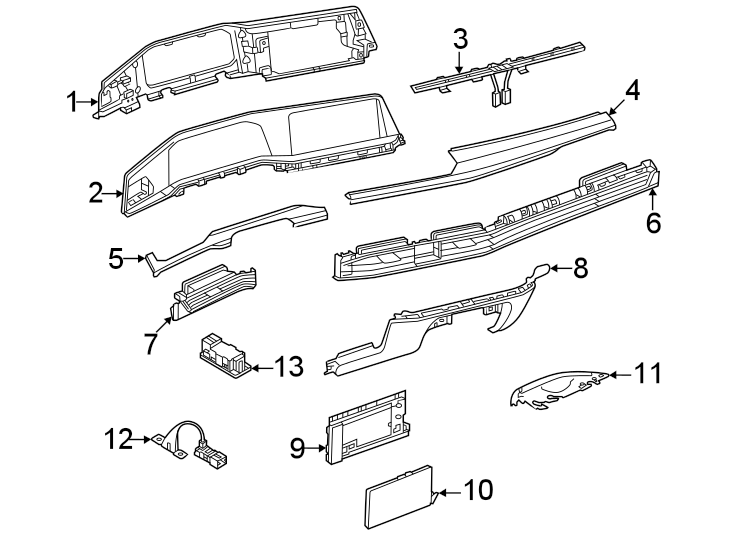 1
3
4
2
6
5
8
7
13
11
12
9
10