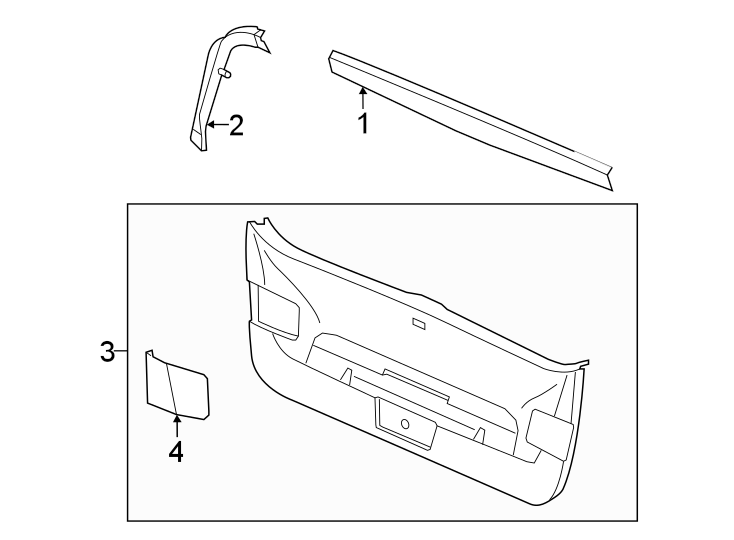 2
1
3
4