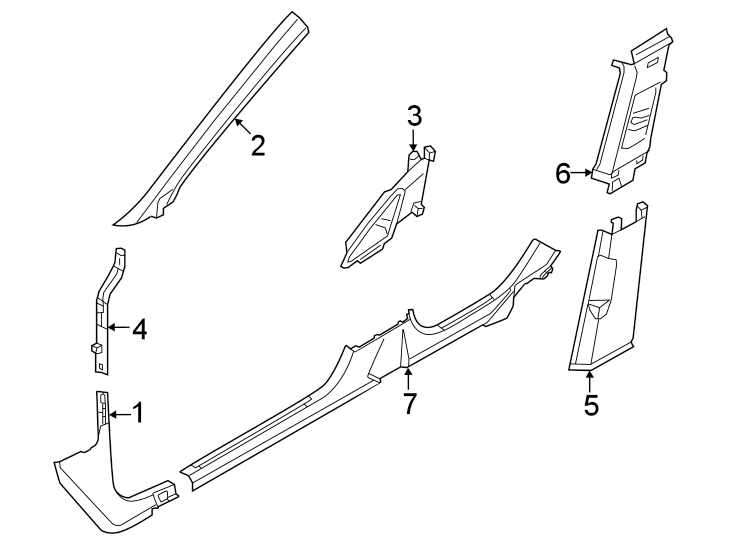 2
3
6
4
1
7
5