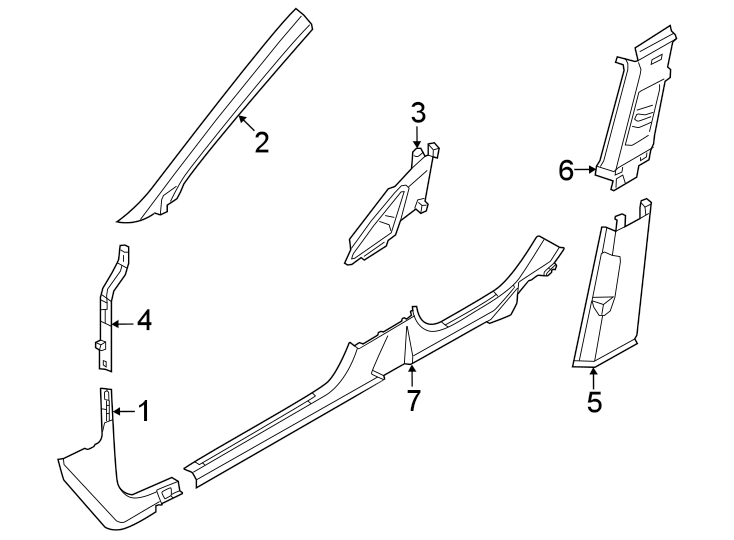 2
3
6
4
1
7
5