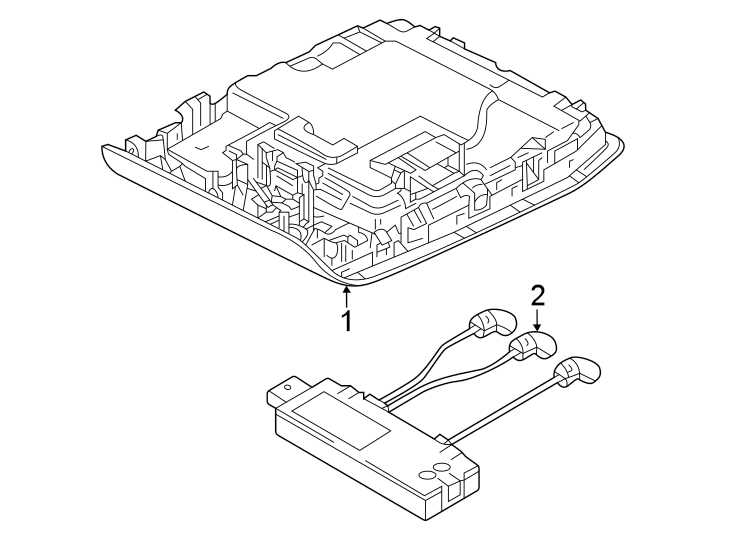 1
2