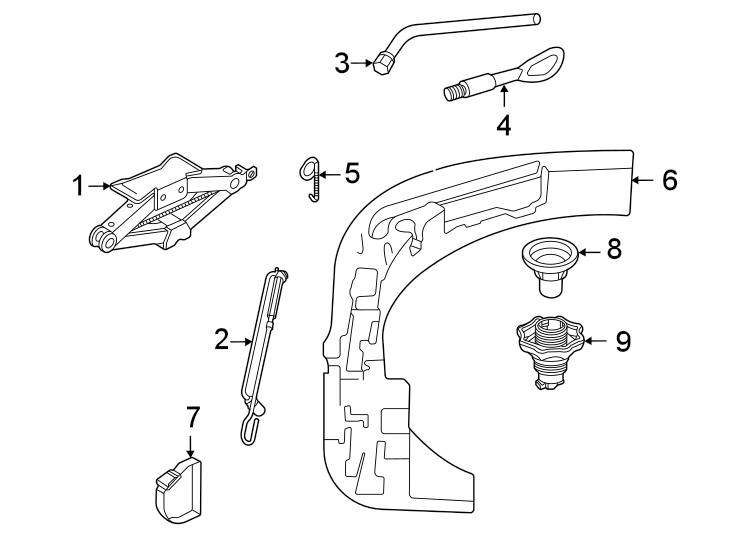 3
4
1
5
6
8
2
9
7