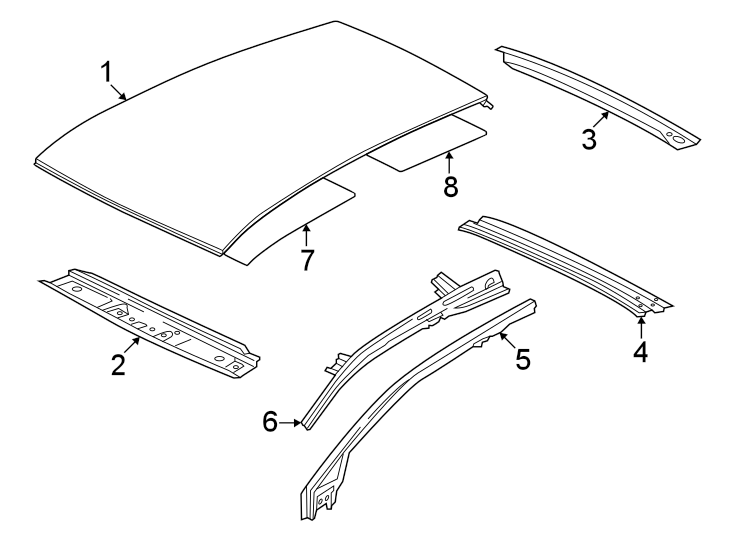 1
3
8
7
2
4
5
6