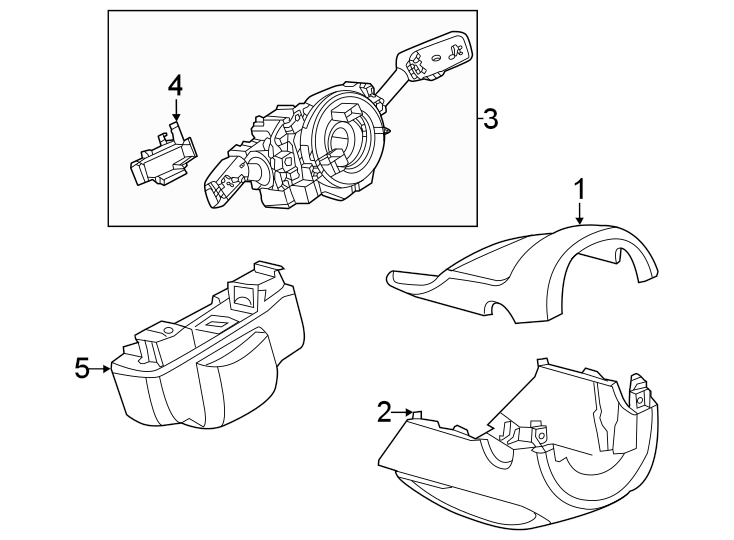 4
3
1
5
2