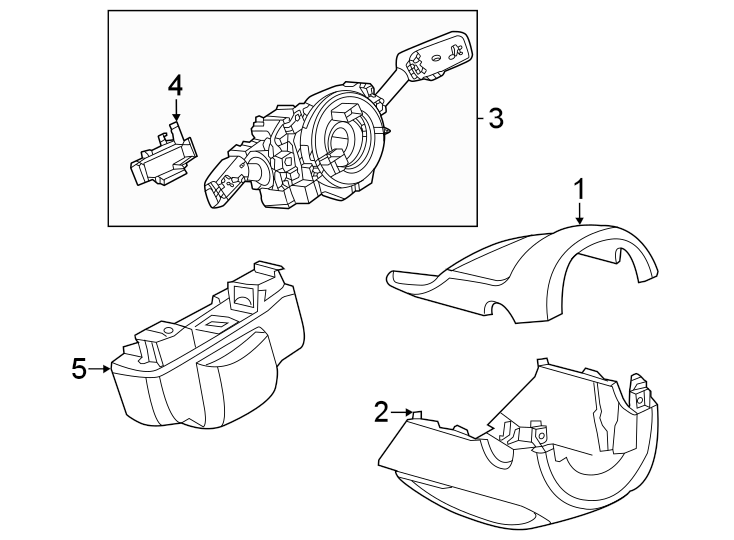 4
3
1
5
2