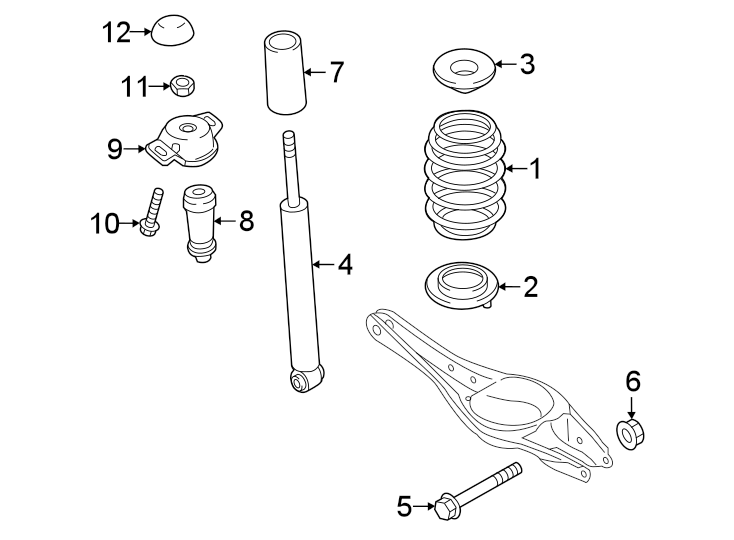 12
11
9
10
8
7
4
3
1
2
6
5