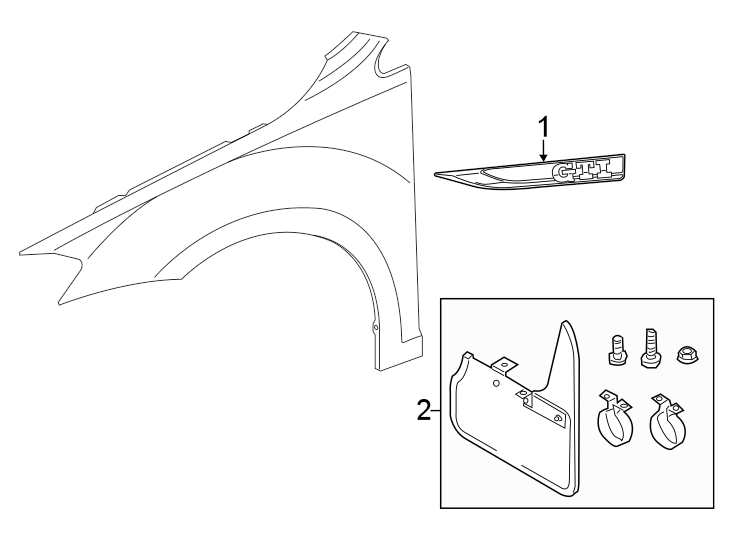 1
GTI
2