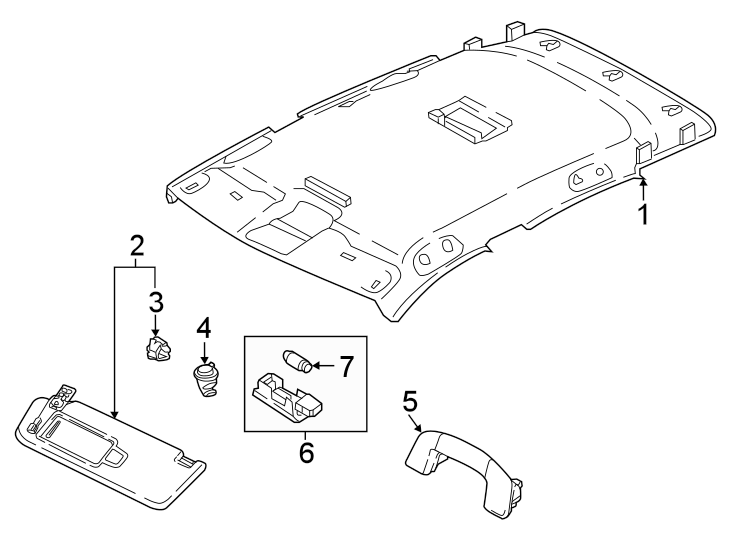 1
2
3
4
7
6
5