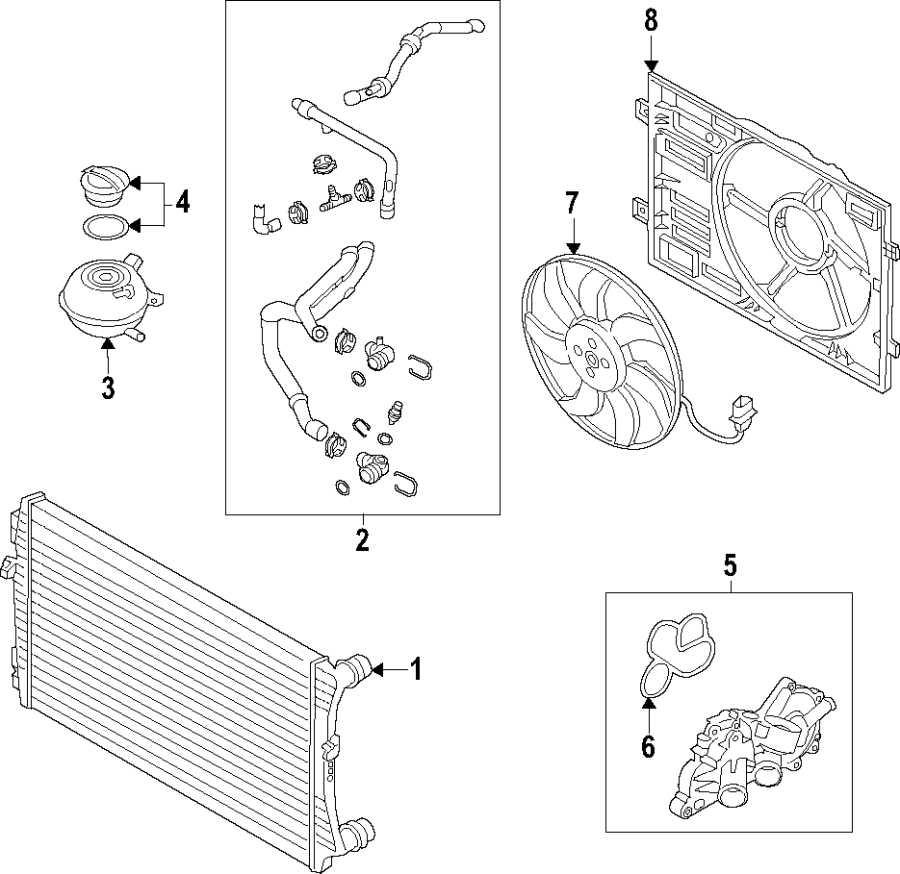 8
4
7
3
2
5
1
6