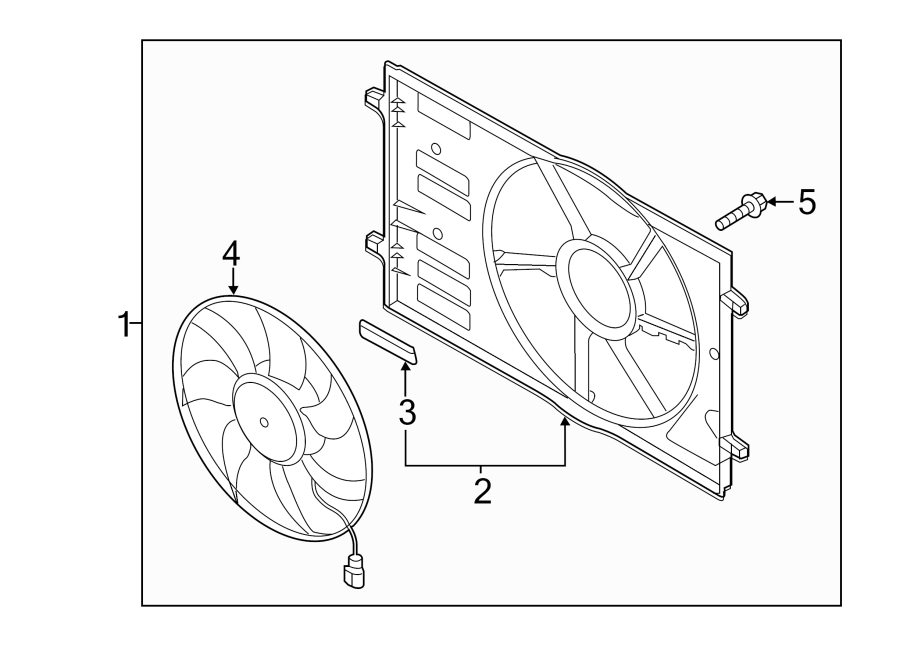 1
4
5
3
2